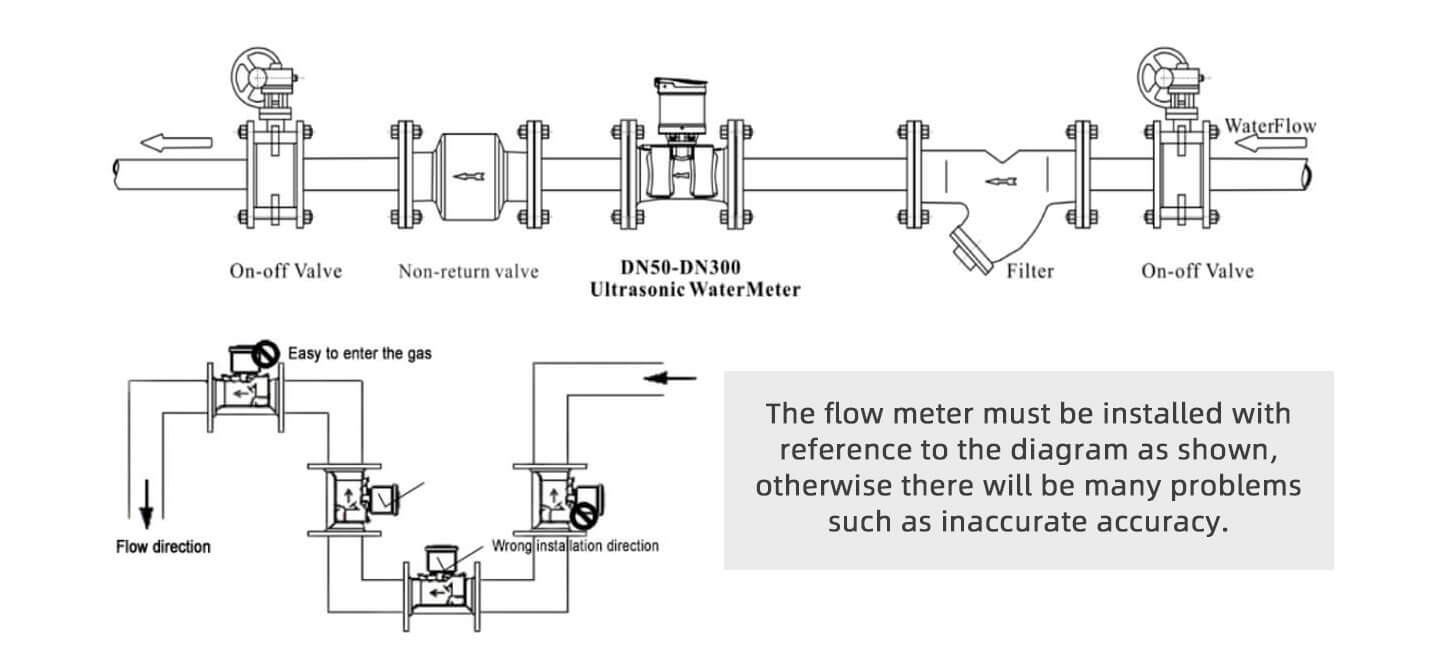 WaterFlow

On-off Valve

Non-return valve

DN50-DN300
Ultrasonic WaterMeter

Filter

On-off Valve

Easy to enter the gas

Flow direction

Wrong installation direction

The flow meter must be installed with reference to the diagram as shown, otherwise there will be many problems such as inaccurate accuracy.